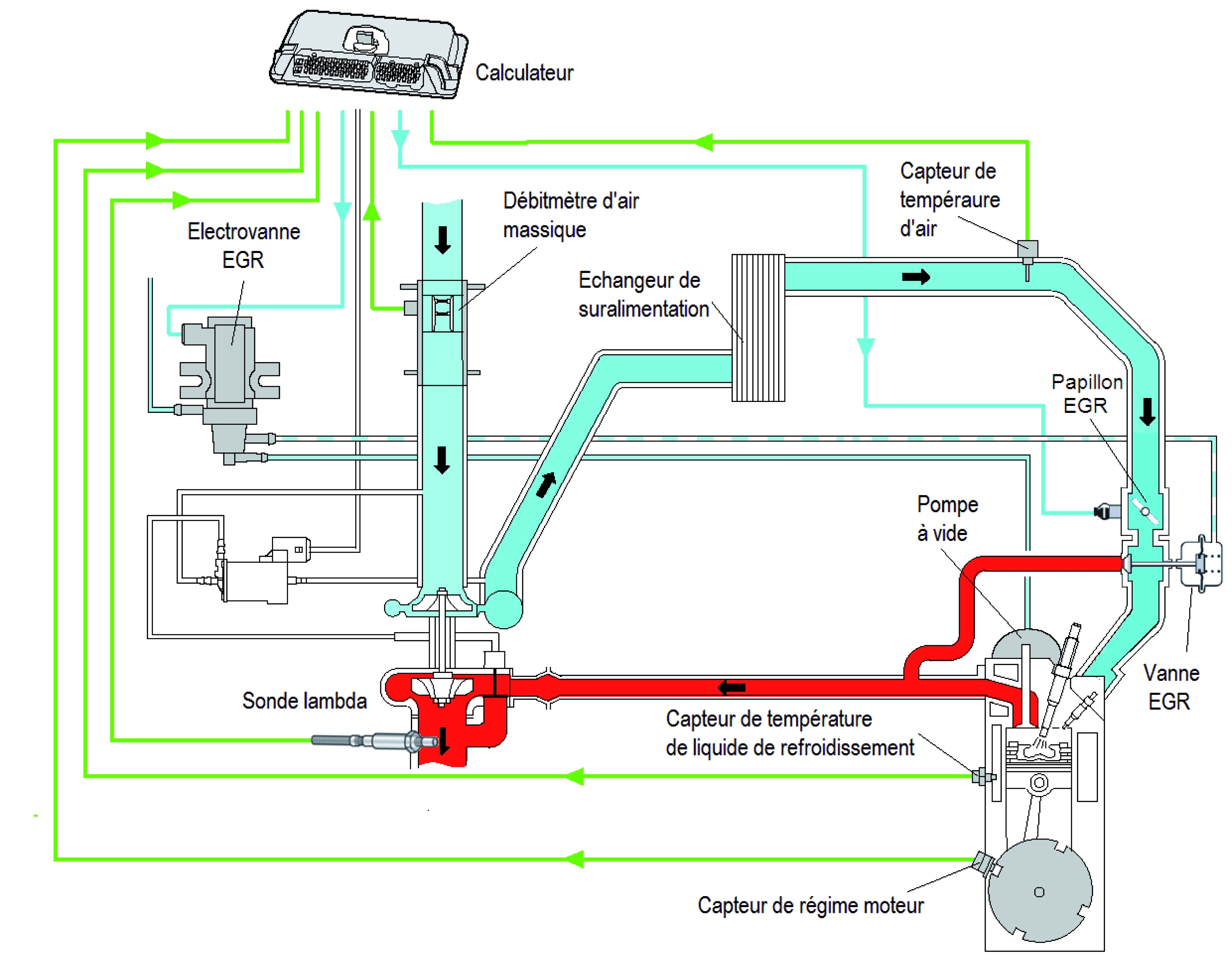 Calculateur

Capteur de tempéraure d'air

Débitmètre d'air massique

Electrovanne EGR

Echangeur de suralimentation

Papillon EGR

Pompe à vide

Vanne EGR

Sonde lambda

Capteur de température de liquide de refroidissement

Capteur de régime moteur