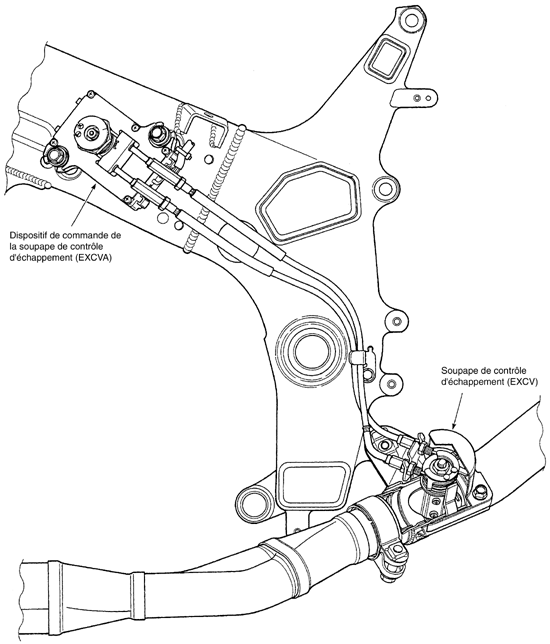 Dispositif de commande de la soupape de contrôle d'échappement (EXCVA)

Soupape de contrôle d'échappement (EXCV)