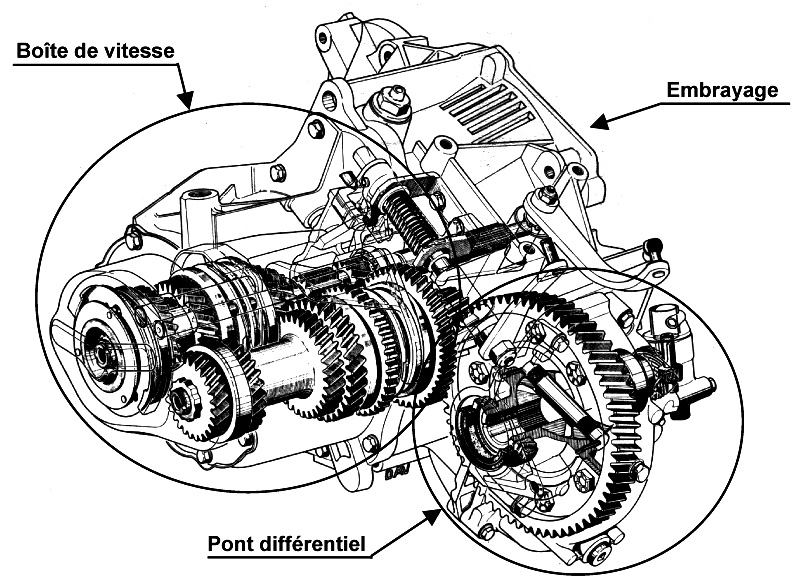 Boîte de vitesse

Embrayage

Pont différentiel