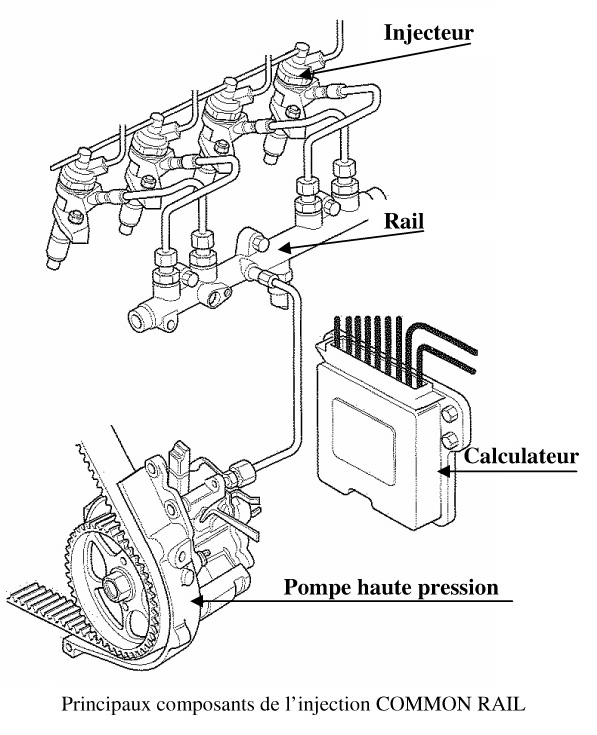 Injecteur

Rail

Calculateur

Pompe haute pression

Principaux composants de l’injection COMMON RAIL