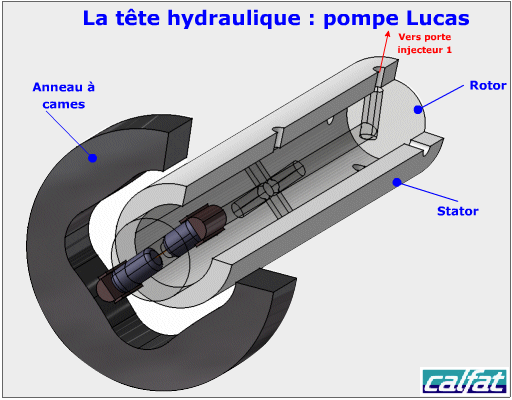 La tête hydraulique : pompe Lucas

Vers porte injecteur 1

Anneau à cames

Rotor

Stator

calfat