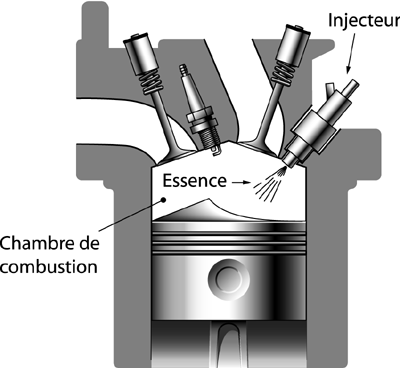 Injecteur

Essence

Chambre de combustion