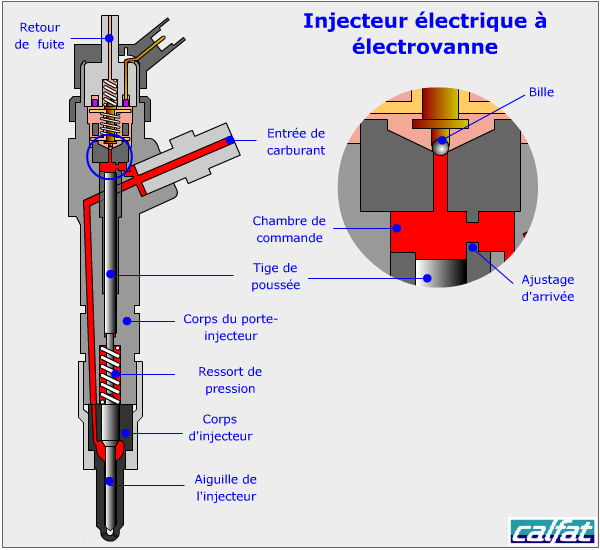 Injecteur électrique à électrovanne

Retour de fuite

Bille

Entrée de carburant

Chambre de commande

Tige de poussée

Ajustage d'arrivée

Corps du porte-injecteur

Ressort de pression

Corps d'injecteur

Aiguille de l'injecteur

calfat