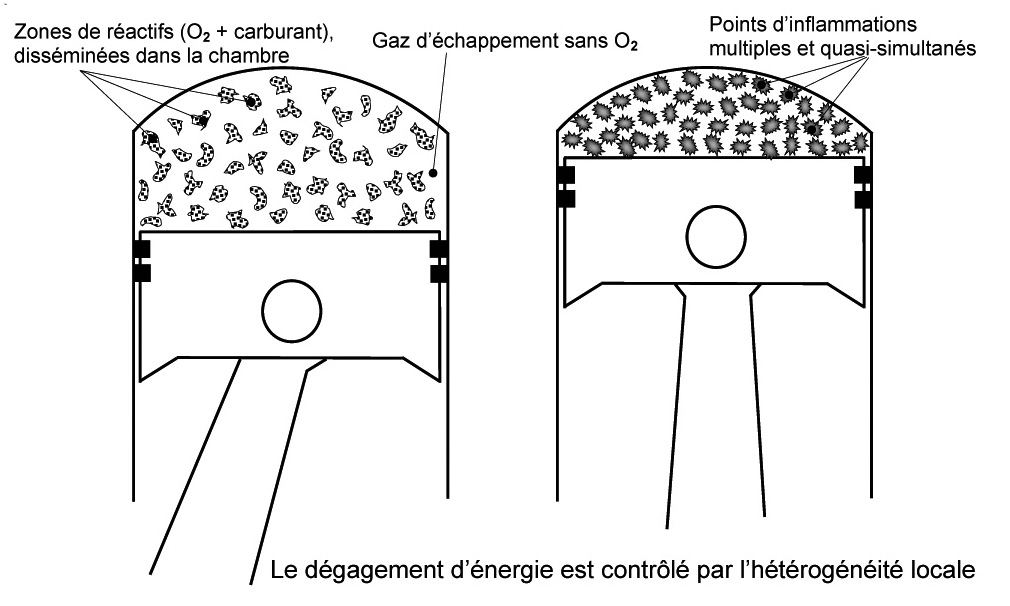 Zones de réactifs ($O_2$ + carburant), disséminées dans la chambre

Gaz d'échappement sans $O_2$

Points d'inflammations multiples et quasi-simultanés

Le dégagement d'énergie est contrôlé par l'hétérogénéité locale