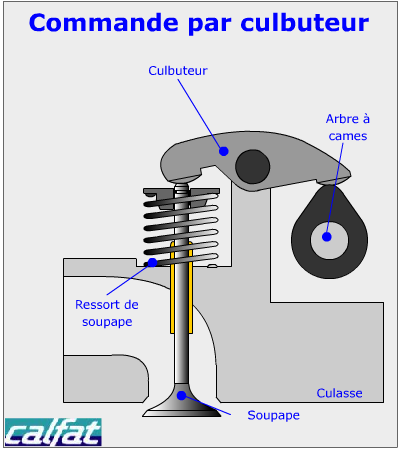 Commande par culbuteur

Culbuteur

Arbre à cames

Ressort de soupape

Culasse

Soupape

calfat