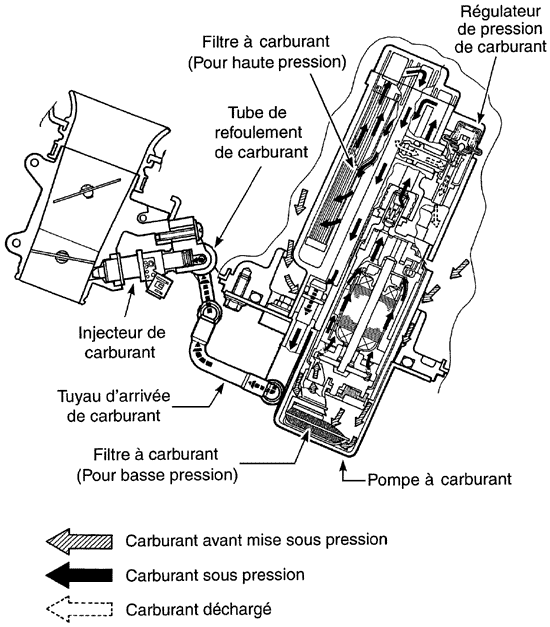 Régulateur de pression de carburant

Filtre à carburant (Pour haute pression)

Tube de refoulement de carburant

Injecteur de carburant

Tuyau d'arrivée de carburant

Filtre à carburant (Pour basse pression)

Pompe à carburant

Carburant avant mise sous pression

Carburant sous pression

Carburant déchargé