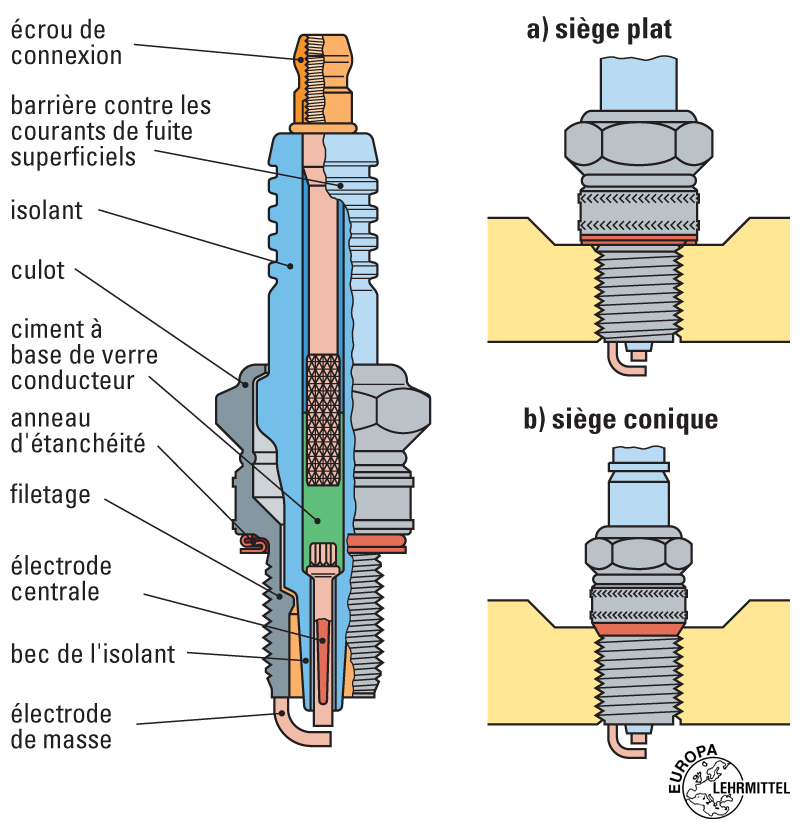 écrou de connexion

barrière contre les courants de fuite superficiels

isolant

culot

ciment à base de verre conducteur

anneau d'étanchéité

filetage

électrode centrale

bec de l'isolant

électrode de masse

a) siège plat

b) siège conique

EUROPA LEHRMITTEL