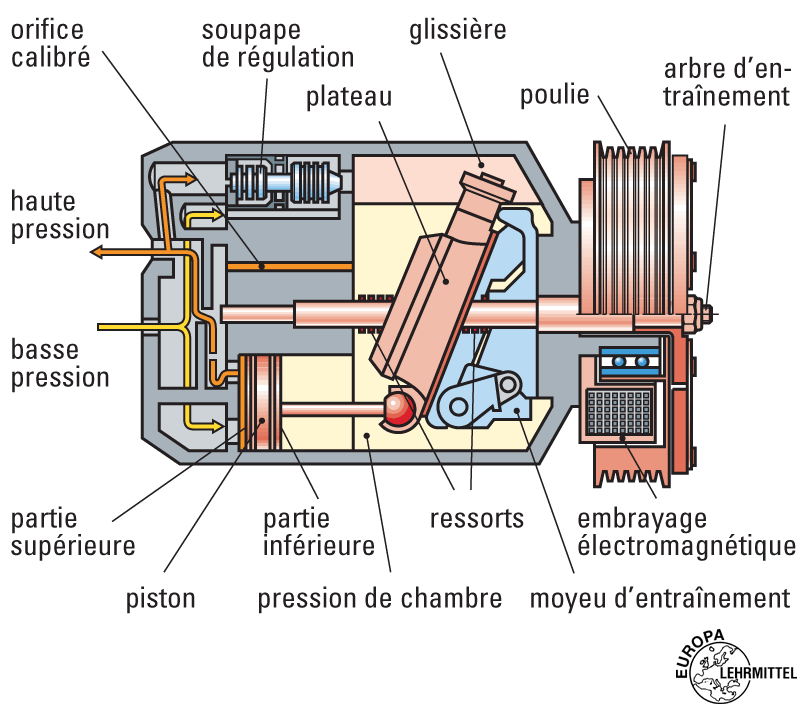 orifice calibré

soupape de régulation

glissière

plateau

poulie

arbre d'entraînement

haute pression

basse pression

partie supérieure

partie inférieure

ressorts

embrayage électromagnétique

piston

pression de chambre

moyeu d'entraînement

EUROPA LEHRMITTEL