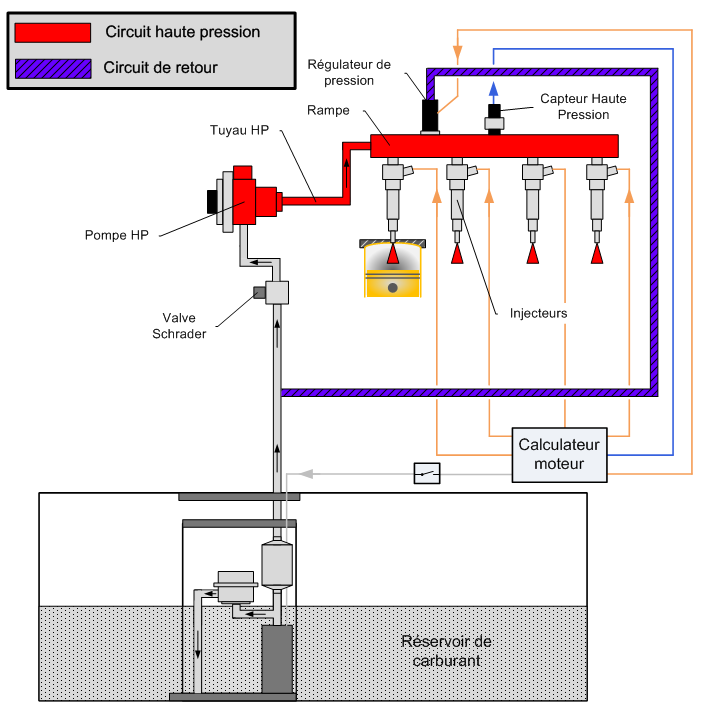 Circuit haute pression
Circuit de retour

Régulateur de pression

Capteur Haute Pression

Rampe

Tuyau HP

Pompe HP

Valve Schrader

Injecteurs

Calculateur moteur

Réservoir de carburant