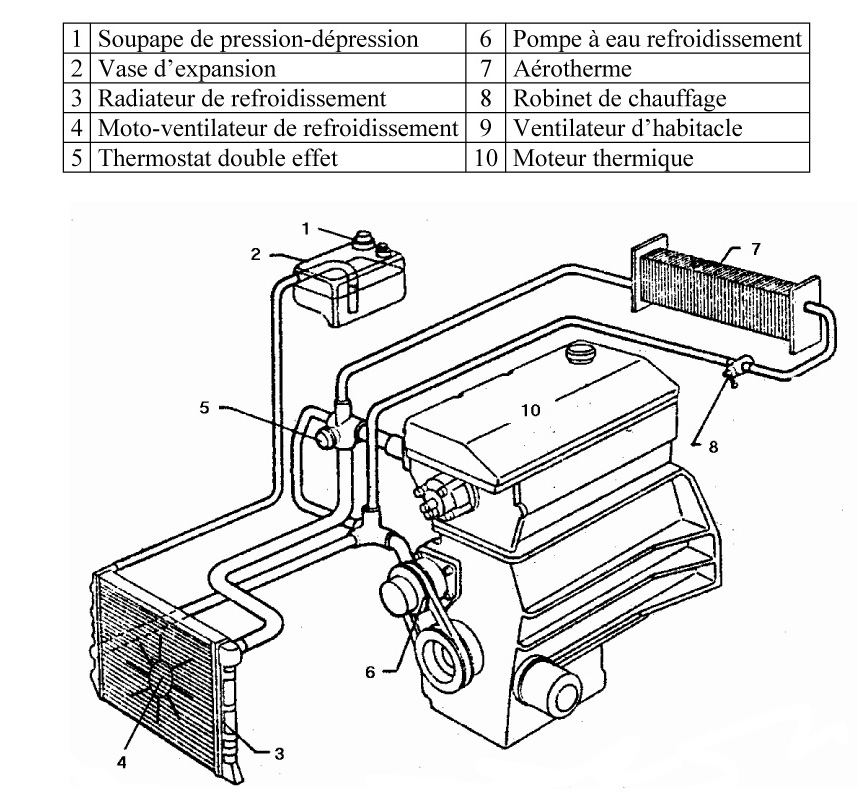 | 1 | Soupape de pression-dépression | 6 | Pompe à eau refroidissement |
|---|---|---|---|
| 2 | Vase d'expansion | 7 | Aérotherme |
| 3 | Radiateur de refroidissement | 8 | Robinet de chauffage |
| 4 | Moto-ventilateur de refroidissement | 9 | Ventilateur d'habitacle |
| 5 | Thermostat double effet | 10 | Moteur thermique |

1
2
7
5
10
8
6
4
3