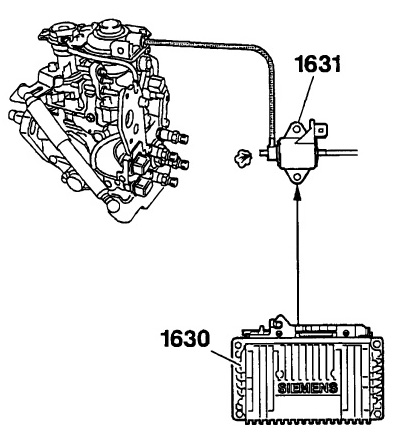 1631

1630

SIEMENS