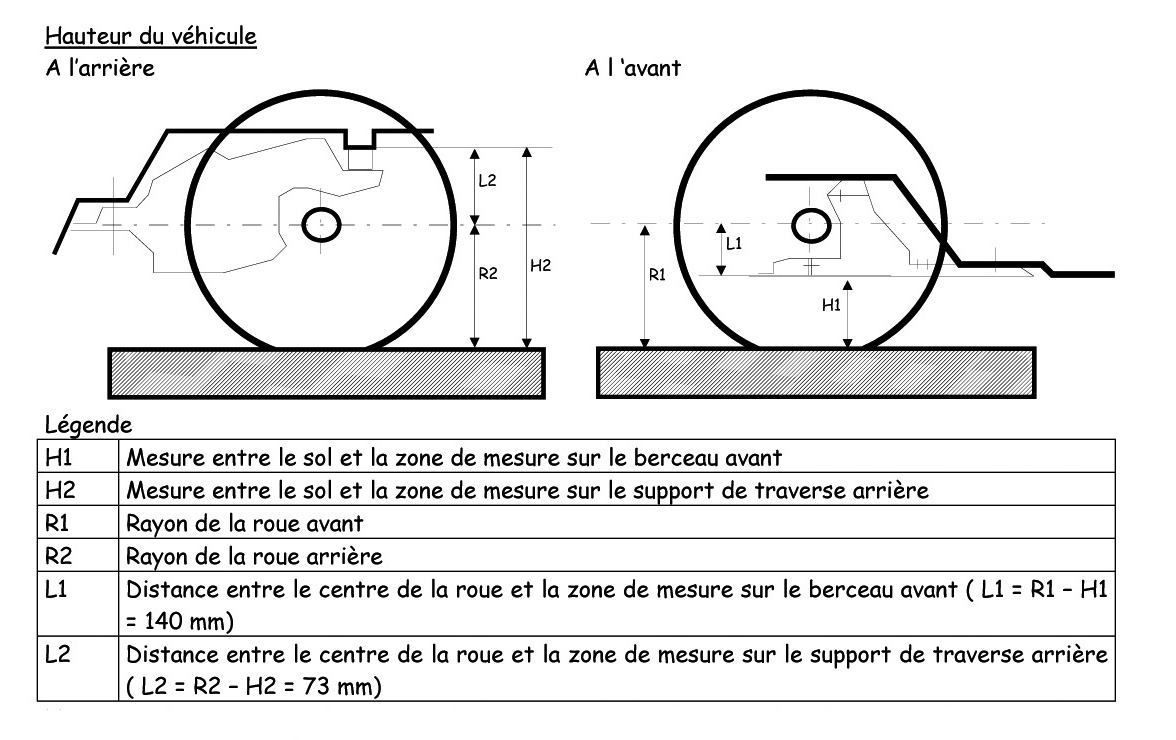 Hauteur du véhicule

A l'arrière

L2

R2

H2

A l 'avant

L1

R1

H1

Légende

| H1 | Mesure entre le sol et la zone de mesure sur le berceau avant |
|---|---|
| H2 | Mesure entre le sol et la zone de mesure sur le support de traverse arrière |
| R1 | Rayon de la roue avant |
| R2 | Rayon de la roue arrière |
| L1 | Distance entre le centre de la roue et la zone de mesure sur le berceau avant ( L1 = R1 – H1 = 140 mm) |
| L2 | Distance entre le centre de la roue et la zone de mesure sur le support de traverse arrière ( L2 = R2 – H2 = 73 mm) |