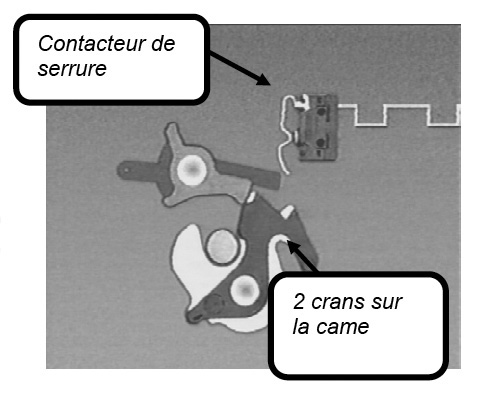 Contacteur de serrure

2 crans sur la came