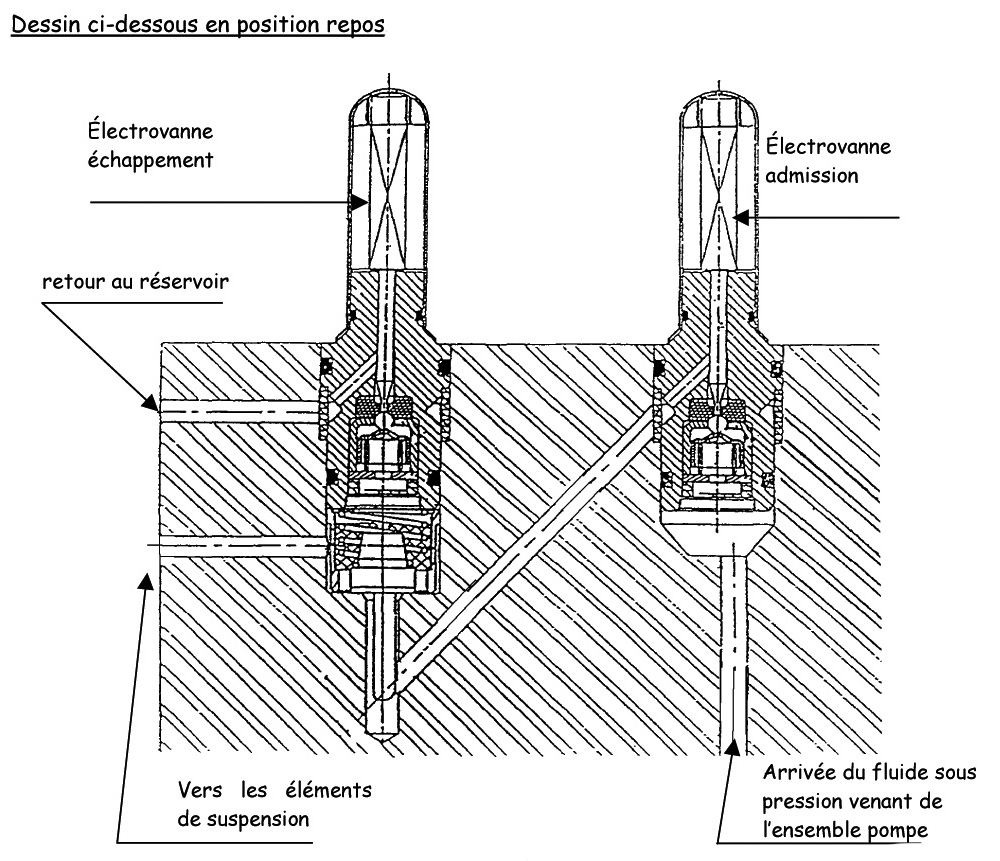 Dessin ci-dessous en position repos

Électrovanne échappement

Électrovanne admission

retour au réservoir

Vers les éléments de suspension

Arrivée du fluide sous pression venant de l'ensemble pompe