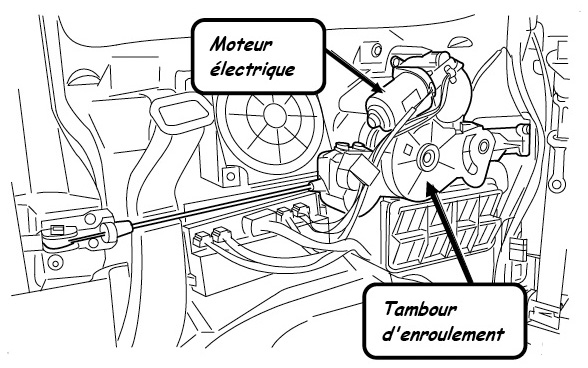 Moteur électrique

Tambour d'enroulement