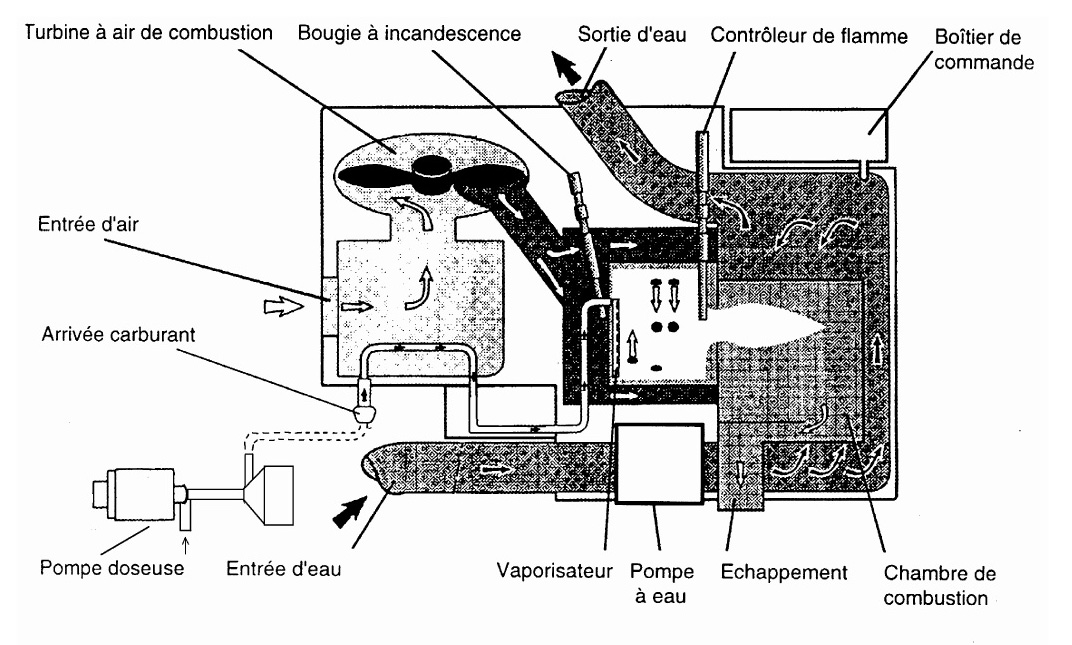 Turbine à air de combustion
Bougie à incandescence
Sortie d'eau
Contrôleur de flamme
Boîtier de commande
Entrée d'air
Arrivée carburant
Pompe doseuse
Entrée d'eau
Vaporisateur
Pompe à eau
Echappement
Chambre de combustion