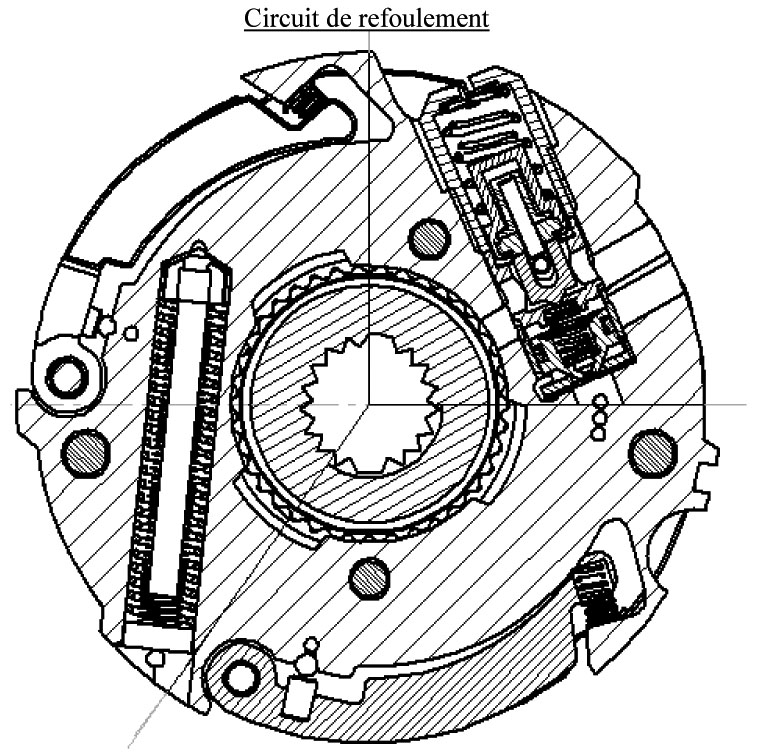 Circuit de refoulement