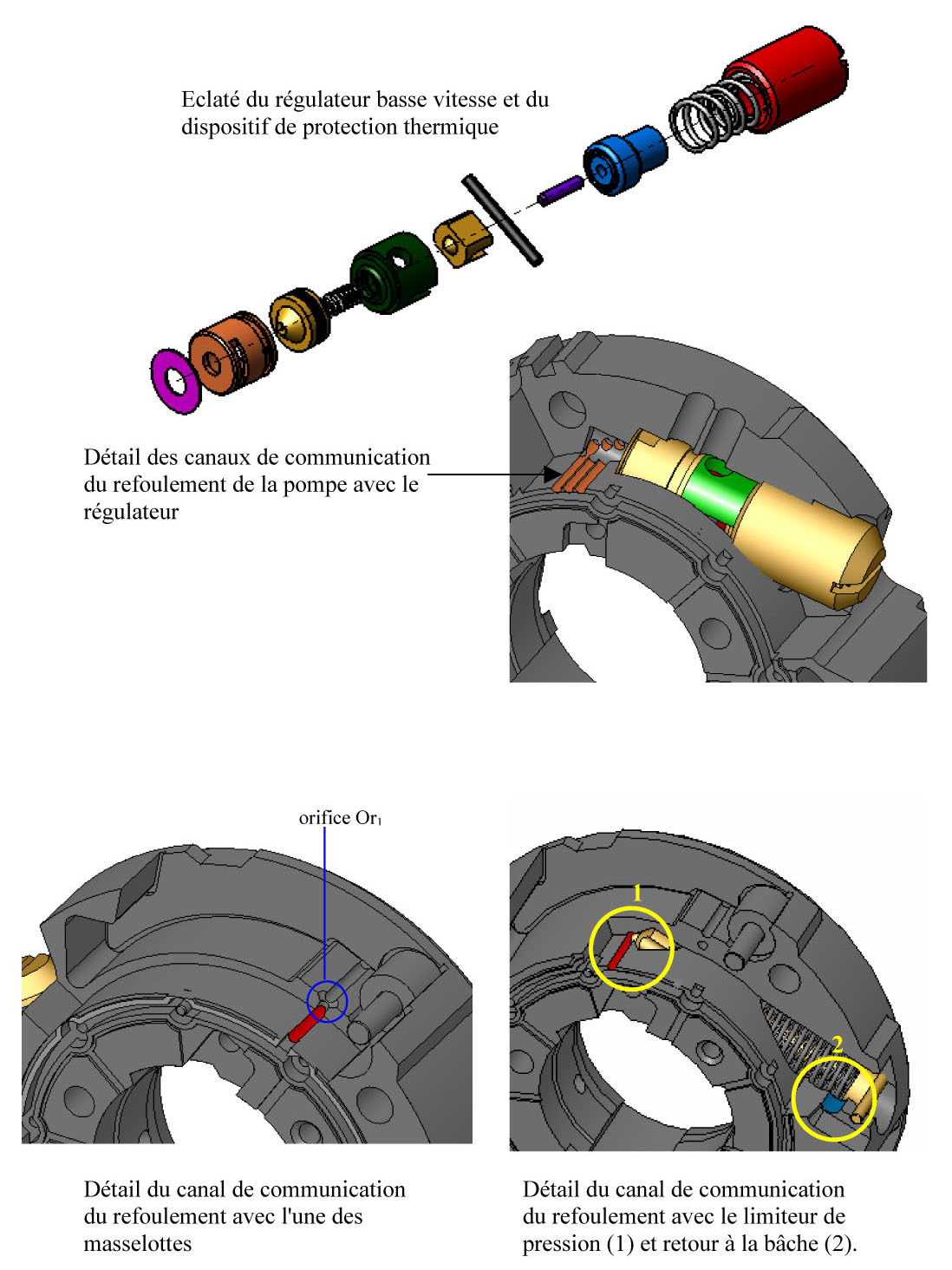 Eclaté du régulateur basse vitesse et du dispositif de protection thermique

Détail des canaux de communication du refoulement de la pompe avec le régulateur

orifice $Or_1$

1

2

Détail du canal de communication du refoulement avec l'une des masselottes

Détail du canal de communication du refoulement avec le limiteur de pression (1) et retour à la bâche (2).