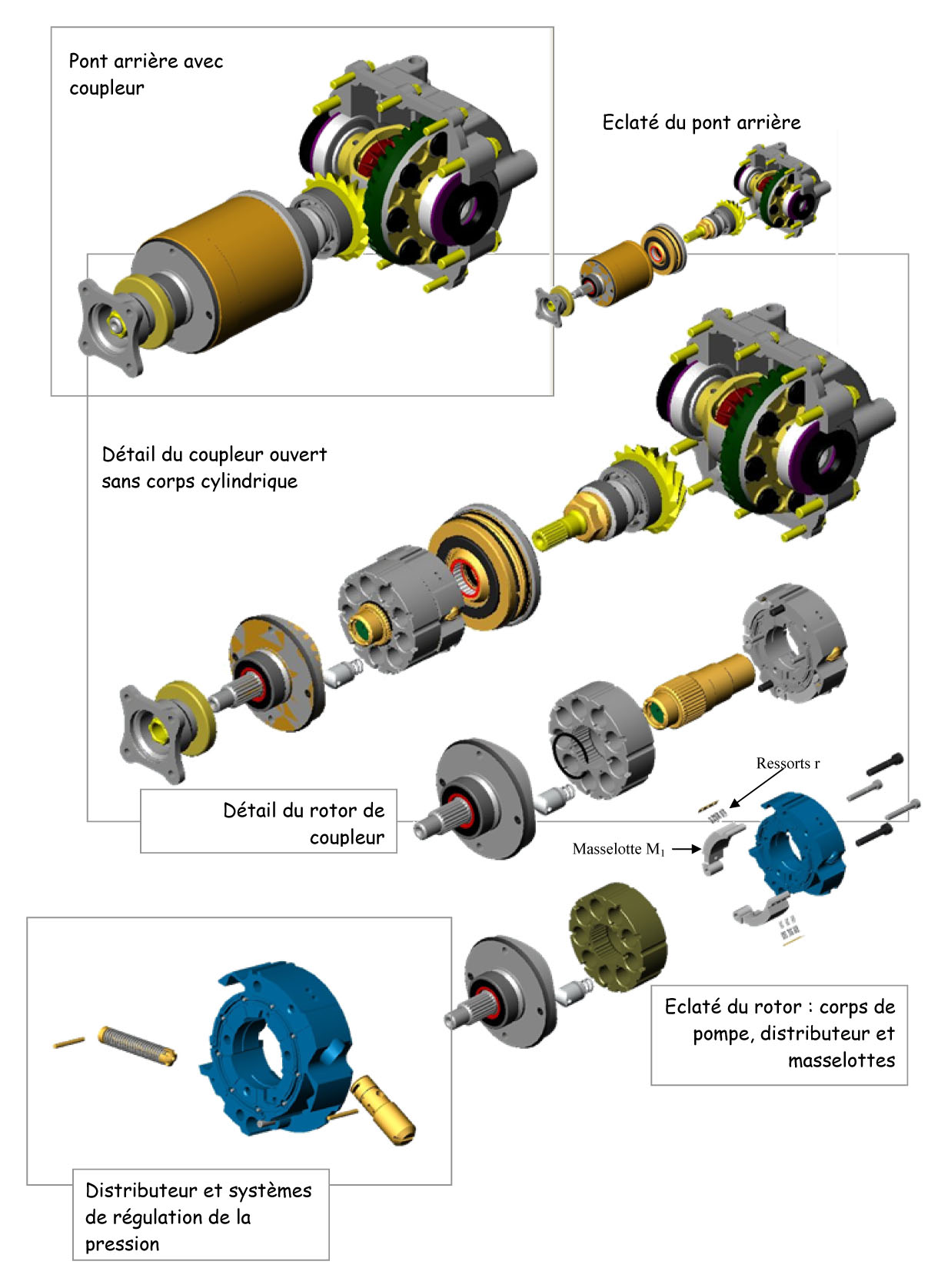 Pont arrière avec coupleur

Eclaté du pont arrière

Détail du coupleur ouvert sans corps cylindrique

Ressorts r

Détail du rotor de coupleur

Masselotte $M_1$

Eclaté du rotor : corps de pompe, distributeur et masselottes

Distributeur et systèmes de régulation de la pression