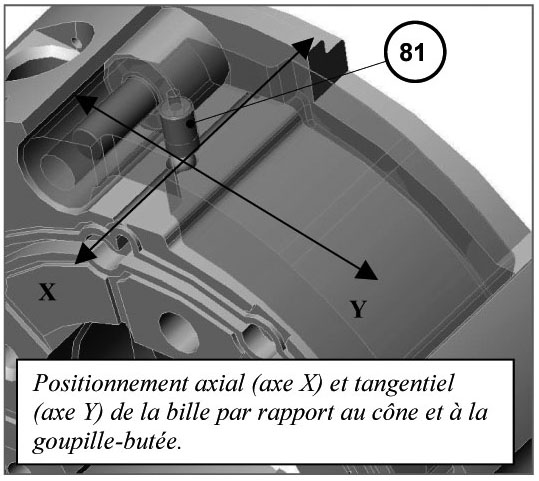 81

X

Y

Positionnement axial (axe X) et tangentiel (axe Y) de la bille par rapport au cône et à la goupille-butée.