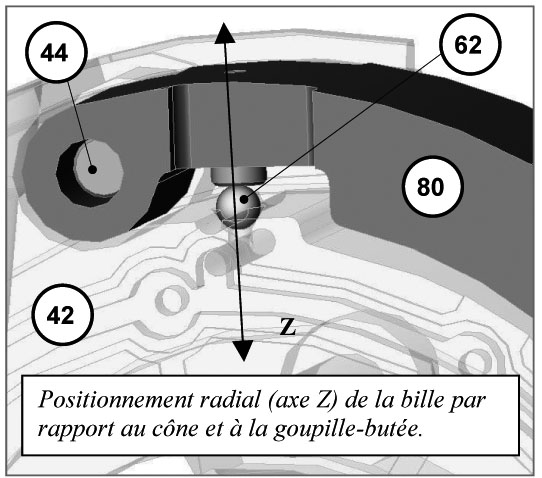 44

62

80

42

Z

Positionnement radial (axe Z) de la bille par rapport au cône et à la goupille-butée.