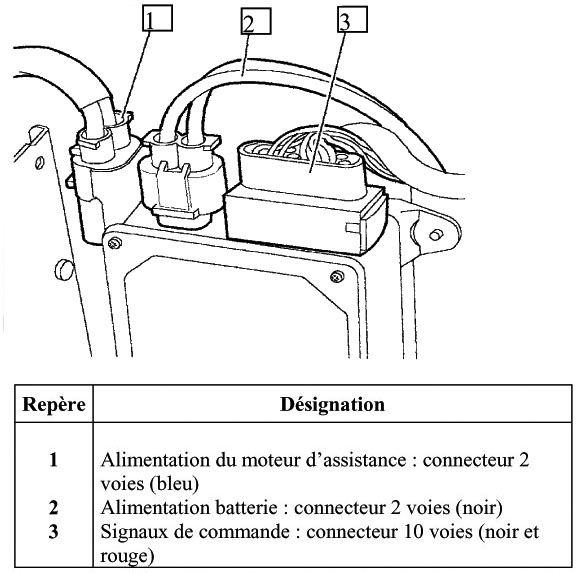 1
2
3

| Repère | Désignation |
|---|---|
| 1 | Alimentation du moteur d’assistance : connecteur 2 voies (bleu) |
| 2 | Alimentation batterie : connecteur 2 voies (noir) |
| 3 | Signaux de commande : connecteur 10 voies (noir et rouge) |