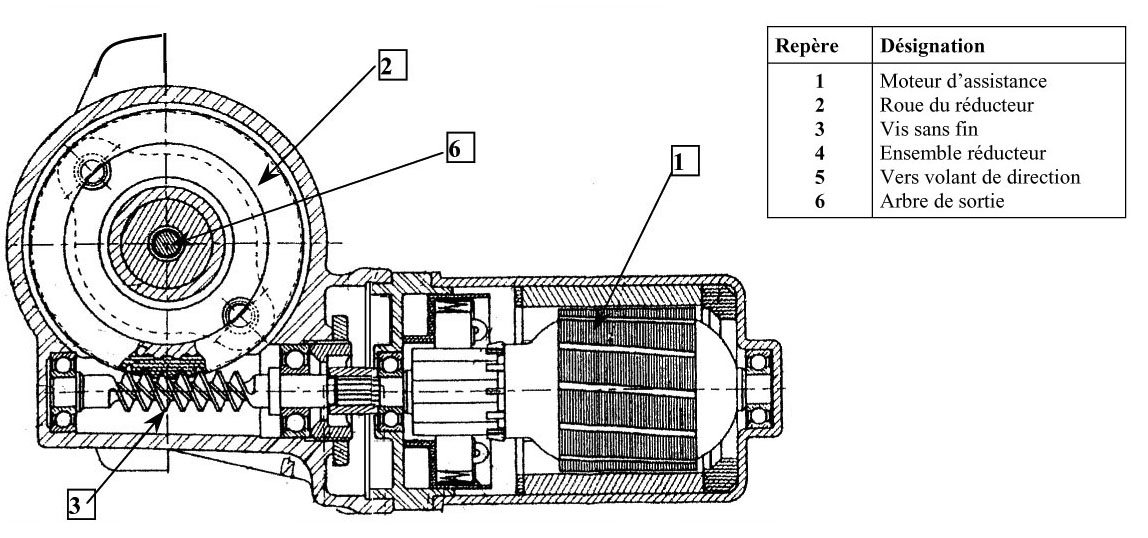 2

6

1

3

| Repère | Désignation |
|---|---|
| 1 | Moteur d'assistance |
| 2 | Roue du réducteur |
| 3 | Vis sans fin |
| 4 | Ensemble réducteur |
| 5 | Vers volant de direction |
| 6 | Arbre de sortie |