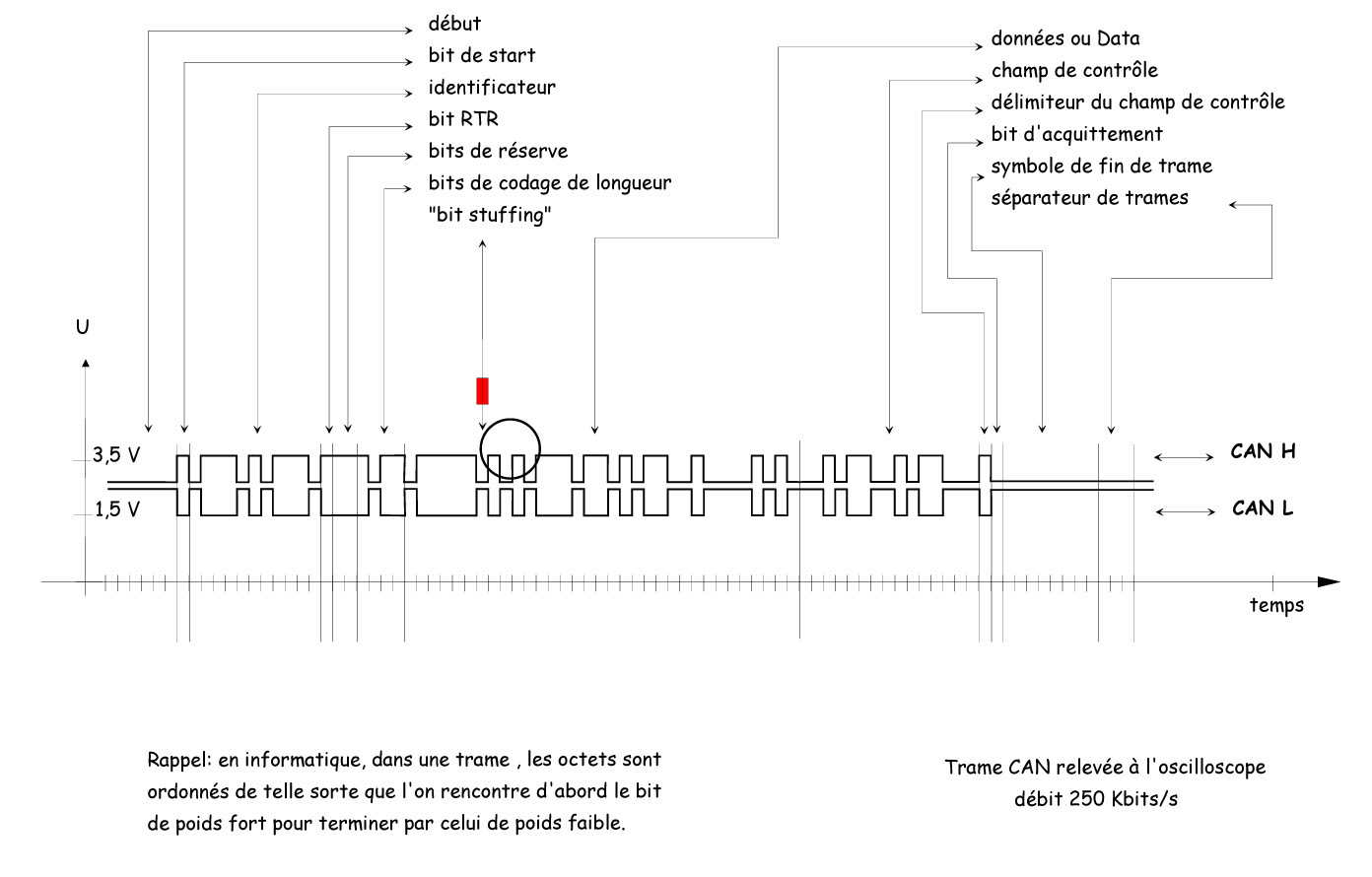 début
bit de start
identificateur
bit RTR
bits de réserve
bits de codage de longueur
"bit stuffing"

données ou Data
champ de contrôle
délimiteur du champ de contrôle
bit d'acquittement
symbole de fin de trame
séparateur de trames

U

3,5 V
1,5 V

CAN H
CAN L

temps

Rappel: en informatique, dans une trame , les octets sont ordonnés de telle sorte que l'on rencontre d'abord le bit de poids fort pour terminer par celui de poids faible.

Trame CAN relevée à l'oscilloscope
débit 250 Kbits/s