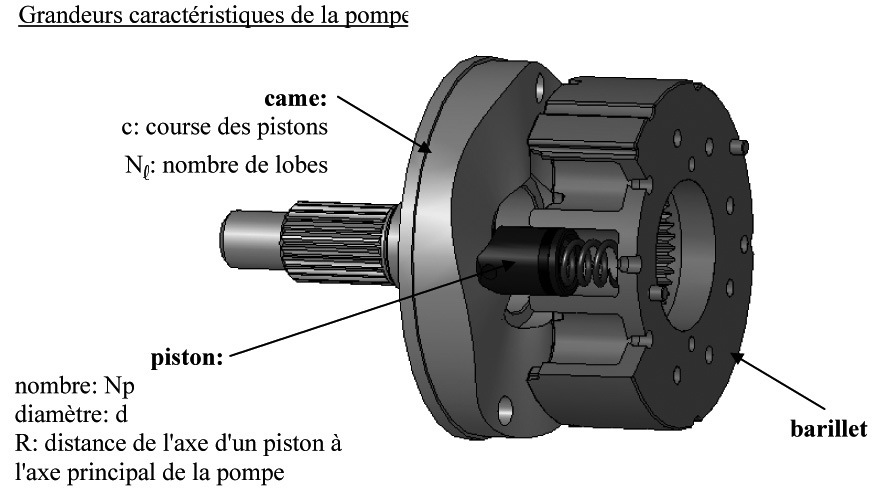 Grandeurs caractéristiques de la pompe

came:
c: course des pistons
$N_\ell$: nombre de lobes

piston:
nombre: Np
diamètre: d
R: distance de l'axe d'un piston à l'axe principal de la pompe

barillet