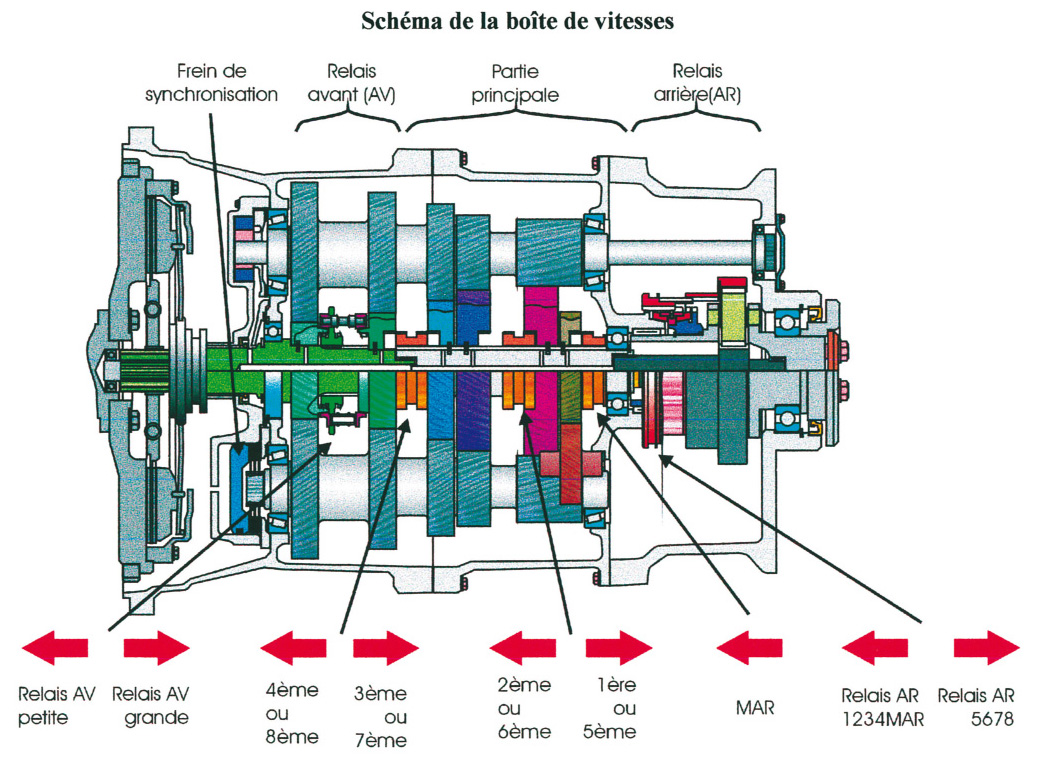 Schéma de la boîte de vitesses

Frein de synchronisation

Relais avant (AV)

Partie principale

Relais arrière(AR)

Relais AV petite

Relais AV grande

4ème ou 8ème

3ème ou 7ème

2ème ou 6ème

1ère ou 5ème

MAR

Relais AR 1234MAR

Relais AR 5678