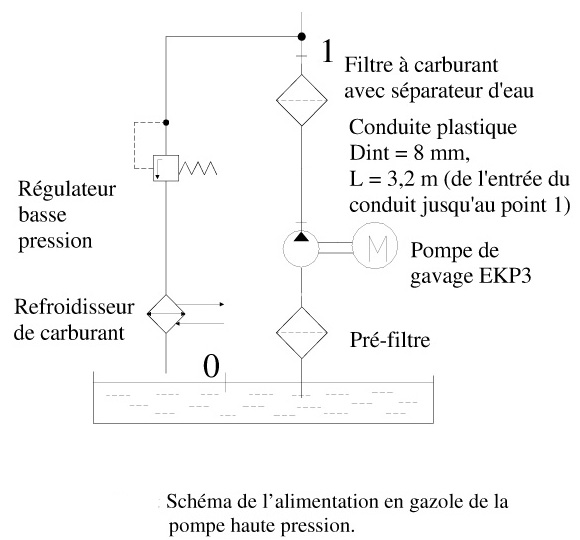 1

Filtre à carburant avec séparateur d'eau

Conduite plastique
Dint = 8 mm,
L = 3,2 m (de l'entrée du conduit jusqu'au point 1)

Régulateur basse pression

M

Pompe de gavage EKP3

Refroidisseur de carburant

Pré-filtre

0

Schéma de l’alimentation en gazole de la pompe haute pression.