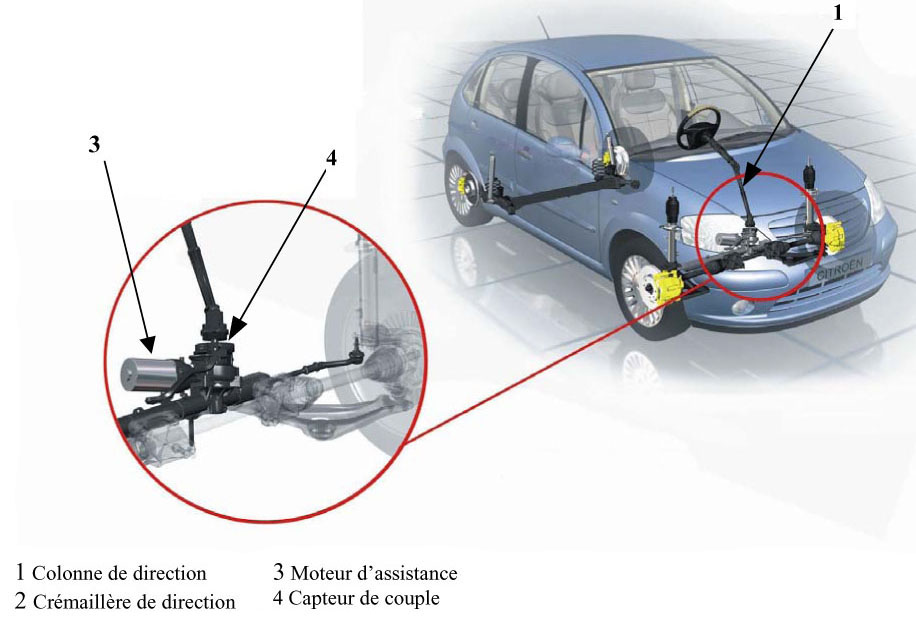 1

3

4

CITROËN

1 Colonne de direction
2 Crémaillère de direction

3 Moteur d'assistance
4 Capteur de couple