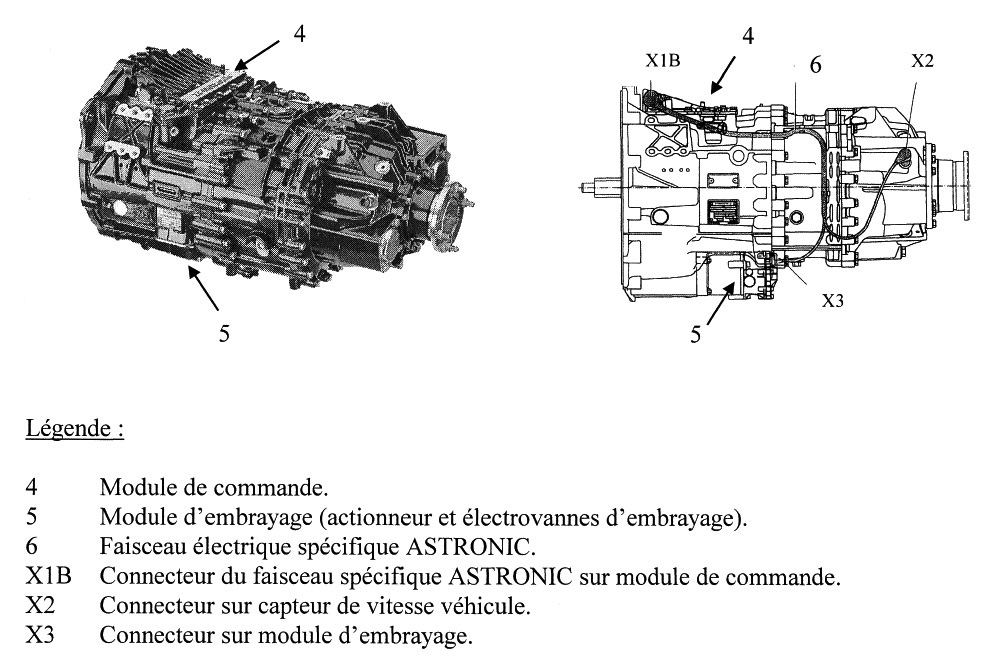 4

5

X1B
4
6
X2

X3
5

Légende :

4 Module de commande.
5 Module d'embrayage (actionneur et électrovannes d'embrayage).
6 Faisceau électrique spécifique ASTRONIC.
X1B Connecteur du faisceau spécifique ASTRONIC sur module de commande.
X2 Connecteur sur capteur de vitesse véhicule.
X3 Connecteur sur module d'embrayage.