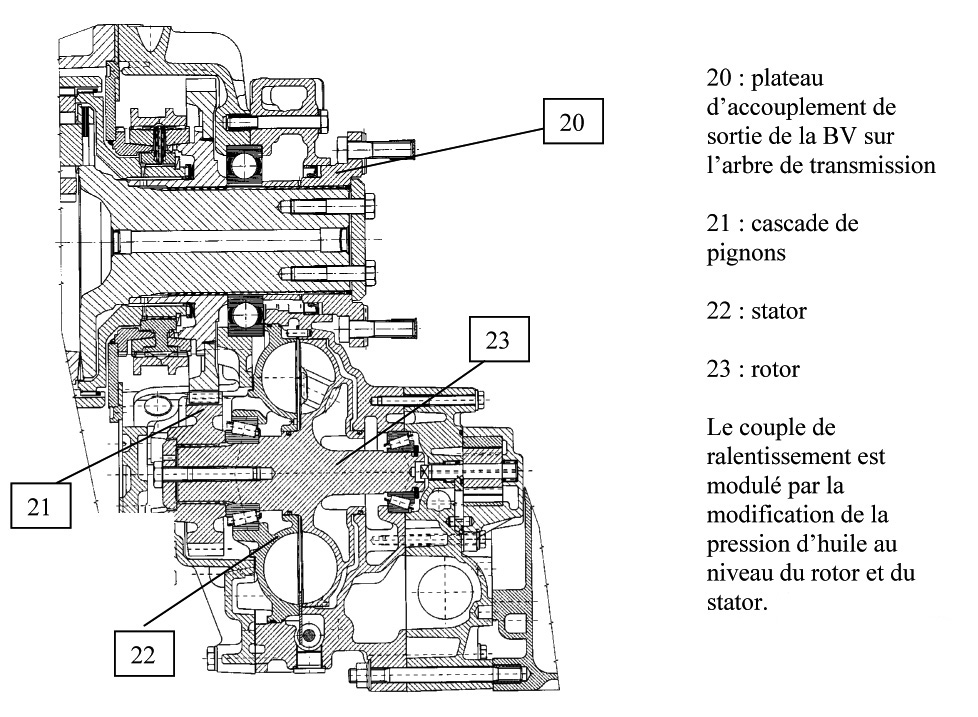 20

23

21

22

20 : plateau d’accouplement de sortie de la BV sur l’arbre de transmission

21 : cascade de pignons

22 : stator

23 : rotor

Le couple de ralentissement est modulé par la modification de la pression d’huile au niveau du rotor et du stator.