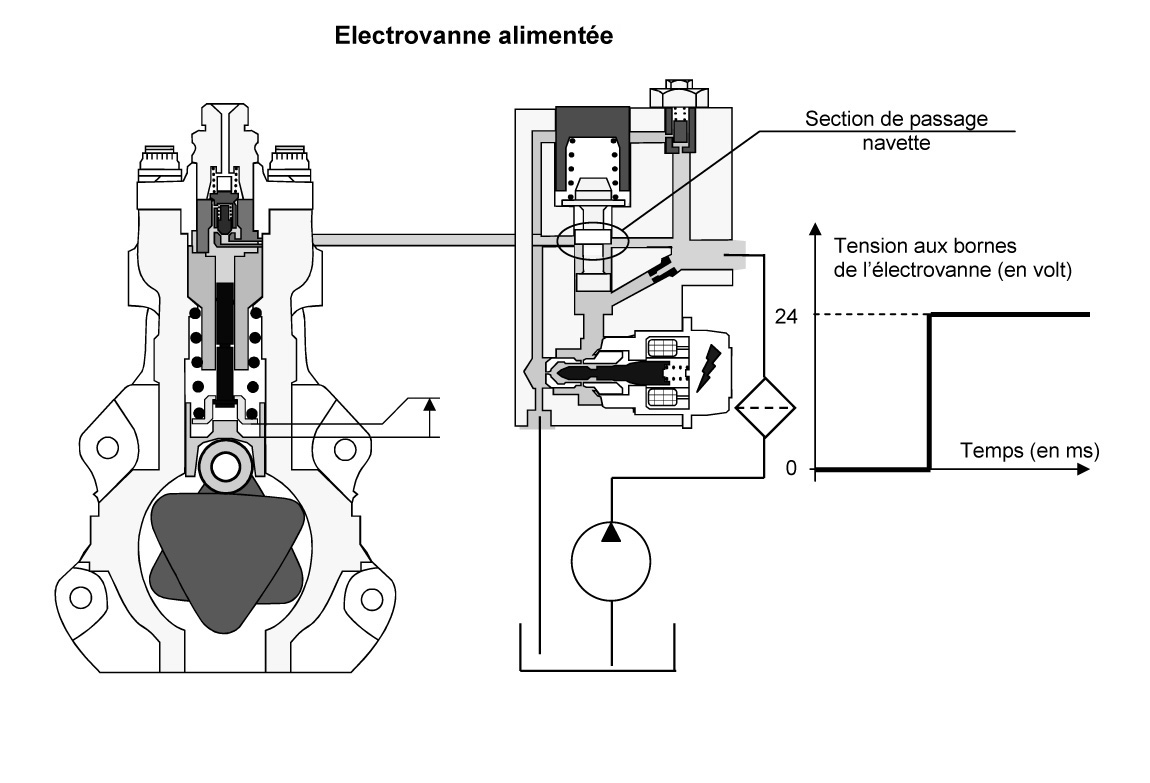 Electrovanne alimentée

Section de passage navette

Tension aux bornes de l'électrovanne (en volt)

24

0

Temps (en ms)