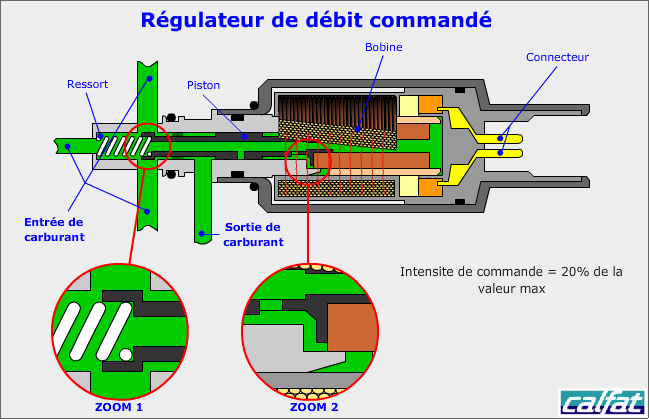 Régulateur de débit commandé

Bobine

Connecteur

Ressort

Piston

Entrée de carburant

Sortie de carburant

Intensite de commande = 20% de la valeur max

ZOOM 1

ZOOM 2

calfat