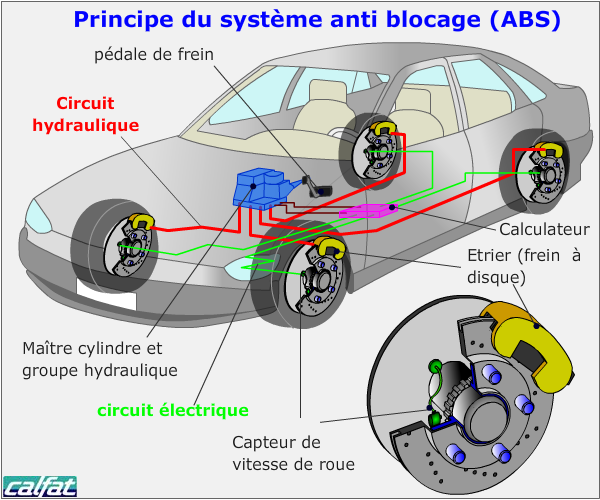 Principe du système anti blocage (ABS)

pédale de frein

Circuit hydraulique

Calculateur

Etrier (frein à disque)

Maître cylindre et groupe hydraulique

circuit électrique

Capteur de vitesse de roue

calfat