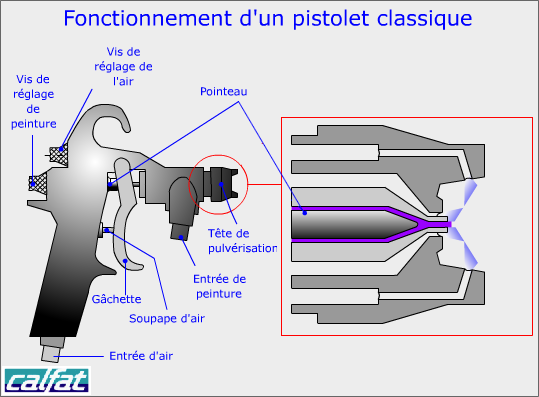 Fonctionnement d'un pistolet classique

Vis de réglage de l'air

Vis de réglage de peinture

Pointeau

Tête de pulvérisation

Entrée de peinture

Gâchette

Soupape d'air

Entrée d'air

calfat