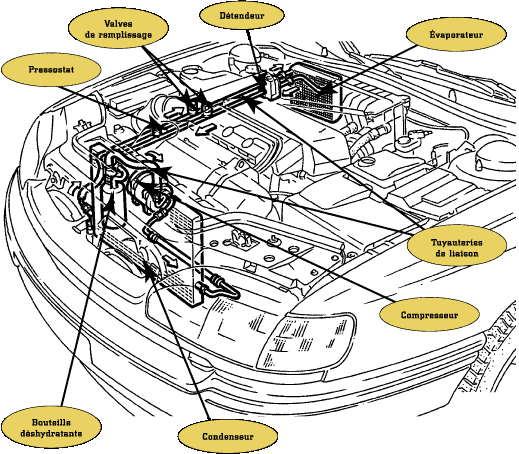 Valves de remplissage

Détendeur

Évaporateur

Pressostat

Tuyauteries de liaison

Compresseur

Bouteille déshydratante

Condenseur