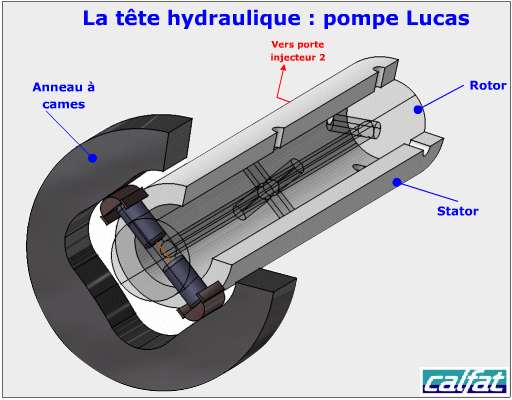 La tête hydraulique : pompe Lucas

Vers porte injecteur 2

Anneau à cames

Rotor

Stator

calfat