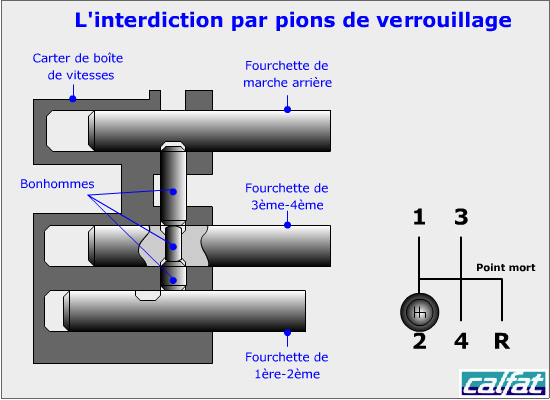 L'interdiction par pions de verrouillage

Carter de boîte de vitesses

Fourchette de marche arrière

Bonhommes

Fourchette de 3ème-4ème

Fourchette de 1ère-2ème

1 3

Point mort

2 4 R

calfat