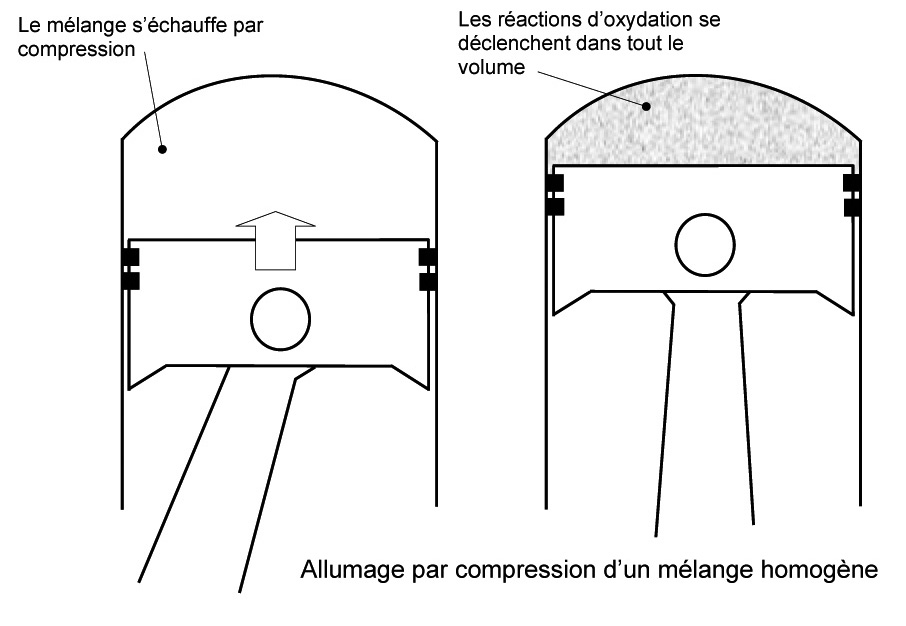 Le mélange s'échauffe par compression

Les réactions d'oxydation se déclenchent dans tout le volume

Allumage par compression d'un mélange homogène