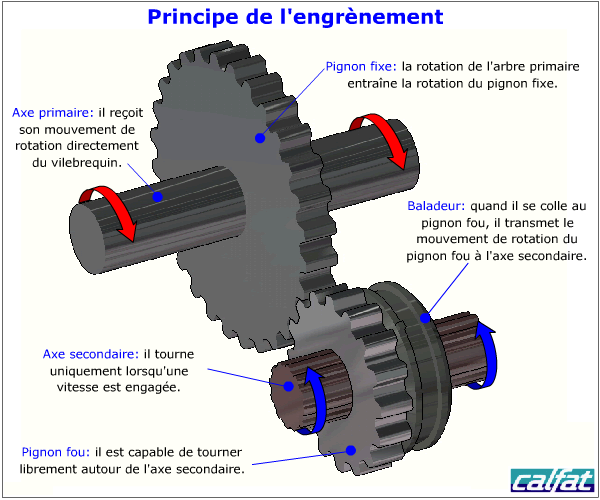 Principe de l'engrènement

Pignon fixe: la rotation de l'arbre primaire entraîne la rotation du pignon fixe.

Axe primaire: il reçoit son mouvement de rotation directement du vilebrequin.

Baladeur: quand il se colle au pignon fou, il transmet le mouvement de rotation du pignon fou à l'axe secondaire.

Axe secondaire: il tourne uniquement lorsqu'une vitesse est engagée.

Pignon fou: il est capable de tourner librement autour de l'axe secondaire.

calfat