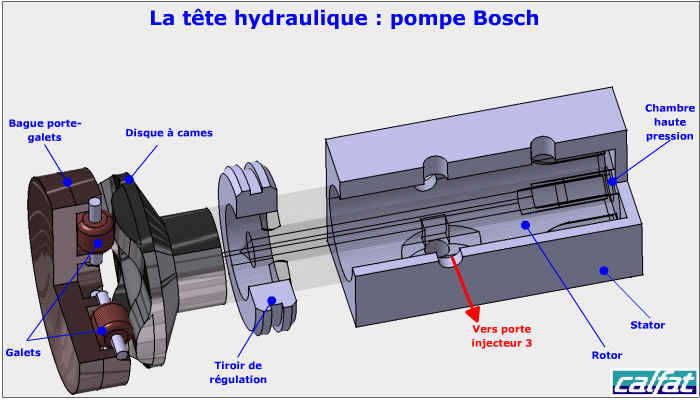 La tête hydraulique : pompe Bosch

Bague porte-galets

Disque à cames

Chambre haute pression

Galets

Tiroir de régulation

Vers porte injecteur 3

Rotor

Stator

calfat