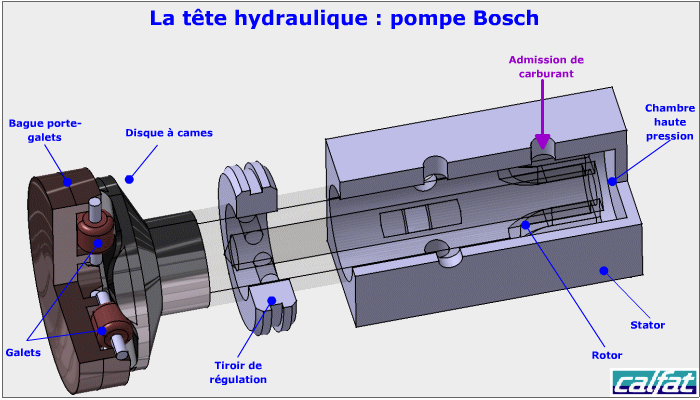 La tête hydraulique : pompe Bosch

Admission de carburant

Bague porte-galets

Disque à cames

Chambre haute pression

Galets

Tiroir de régulation

Rotor

Stator

calfat