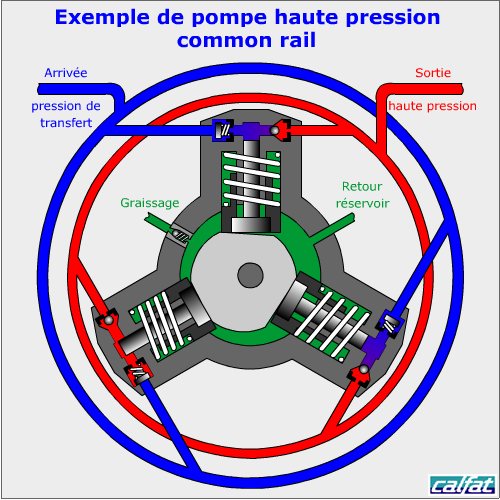 Exemple de pompe haute pression common rail

Arrivée
pression de transfert

Sortie
haute pression

Graissage

Retour réservoir

calfat