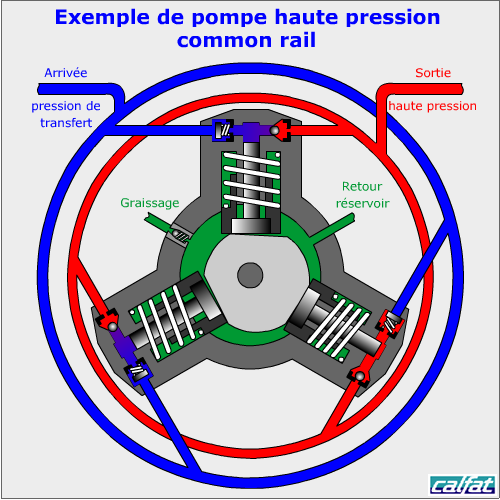 Exemple de pompe haute pression common rail

Arrivée

pression de transfert

Sortie

haute pression

Graissage

Retour réservoir

calfat