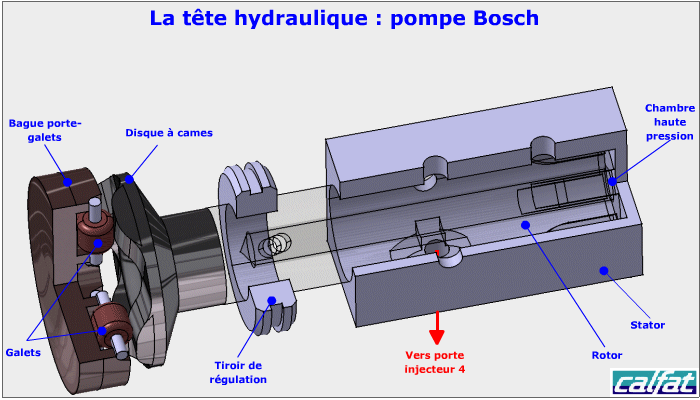 La tête hydraulique : pompe Bosch

Bague porte-galets

Disque à cames

Chambre haute pression

Galets

Tiroir de régulation

Vers porte injecteur 4

Rotor

Stator

calfat