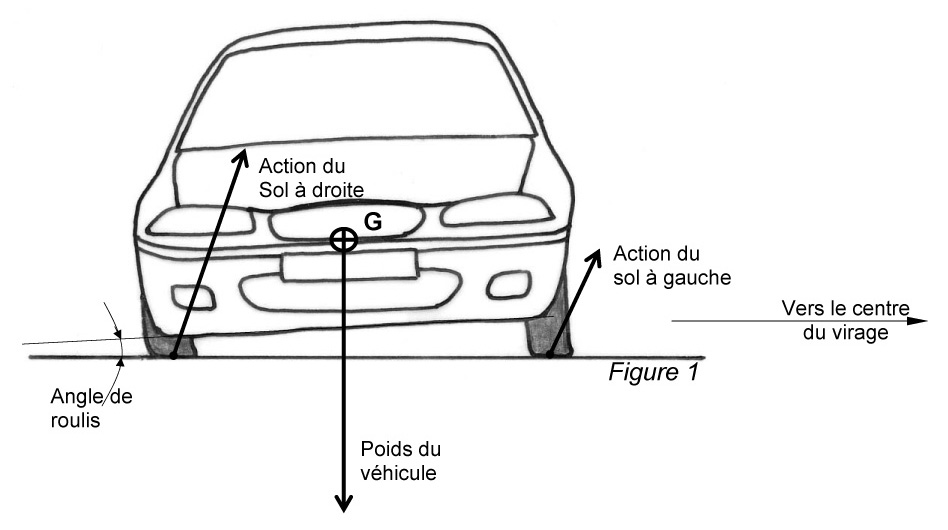 Action du Sol à droite

G

Action du sol à gauche

Vers le centre du virage

Figure 1

Angle de roulis

Poids du véhicule