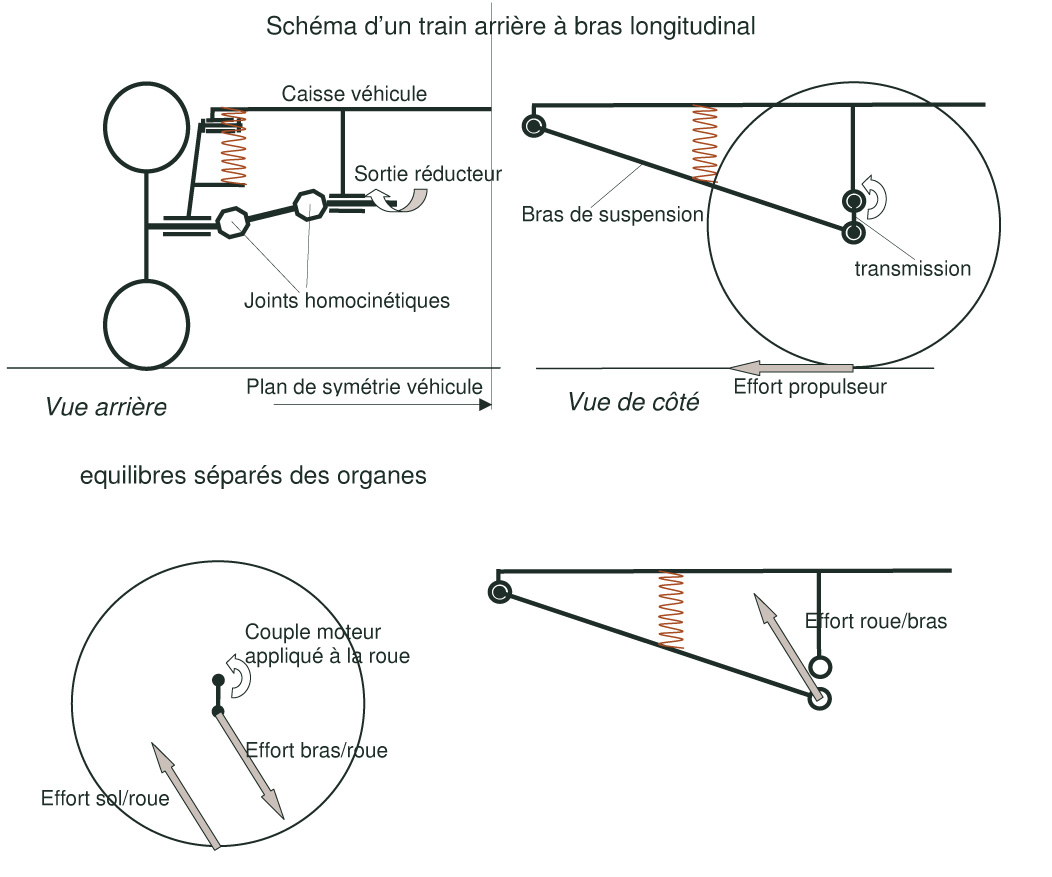 Schéma d'un train arrière à bras longitudinal

Caisse véhicule

Sortie réducteur

Joints homocinétiques

Plan de symétrie véhicule

Vue arrière

Bras de suspension

transmission

Effort propulseur

Vue de côté

equilibres séparés des organes

Couple moteur appliqué à la roue

Effort bras/roue

Effort sol/roue

Effort roue/bras